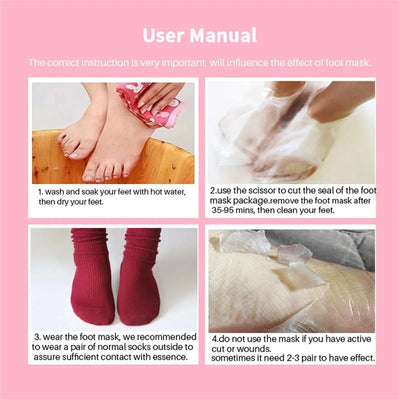 User Manual

The correct instruction is very important, will influence the effect of foot mask.

1. wash and soak your feet with hot water, then dry your feet.

2.use the scissor to cut the seal of the foot mask package.remove the foot mask after 35-95 mins, then clean your feet.

3. wear the foot mask, we recommended to wear a pair of normal socks outside to assure sufficient contact with essence.

4.do not use the mask if you have active cut or wounds.
sometimes it need 2-3 pair to have effect.