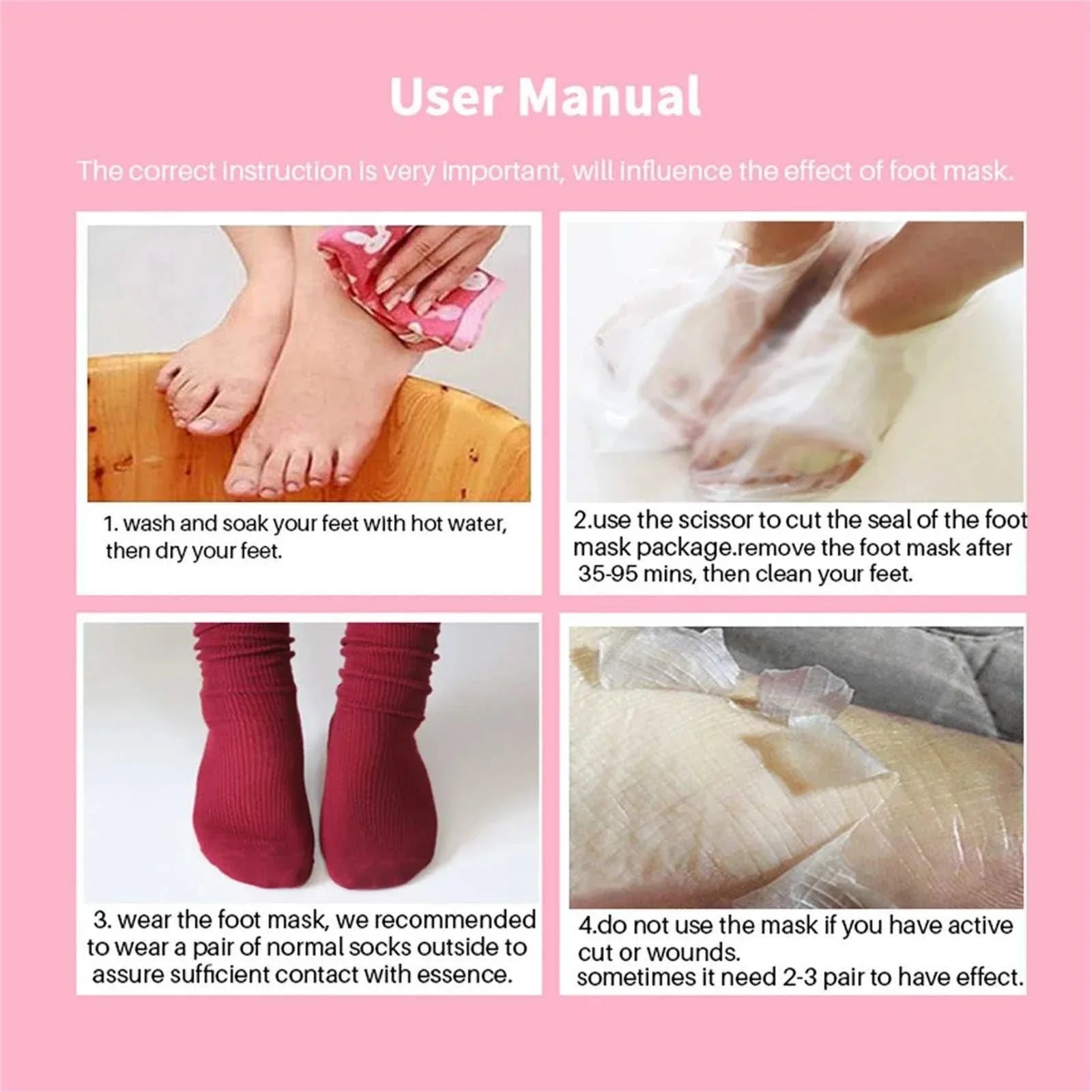 User Manual

The correct instruction is very important, will influence the effect of foot mask.

1. wash and soak your feet with hot water, then dry your feet.

2.use the scissor to cut the seal of the foot mask package.remove the foot mask after 35-95 mins, then clean your feet.

3. wear the foot mask, we recommended to wear a pair of normal socks outside to assure sufficient contact with essence.

4.do not use the mask if you have active cut or wounds.
sometimes it need 2-3 pair to have effect.