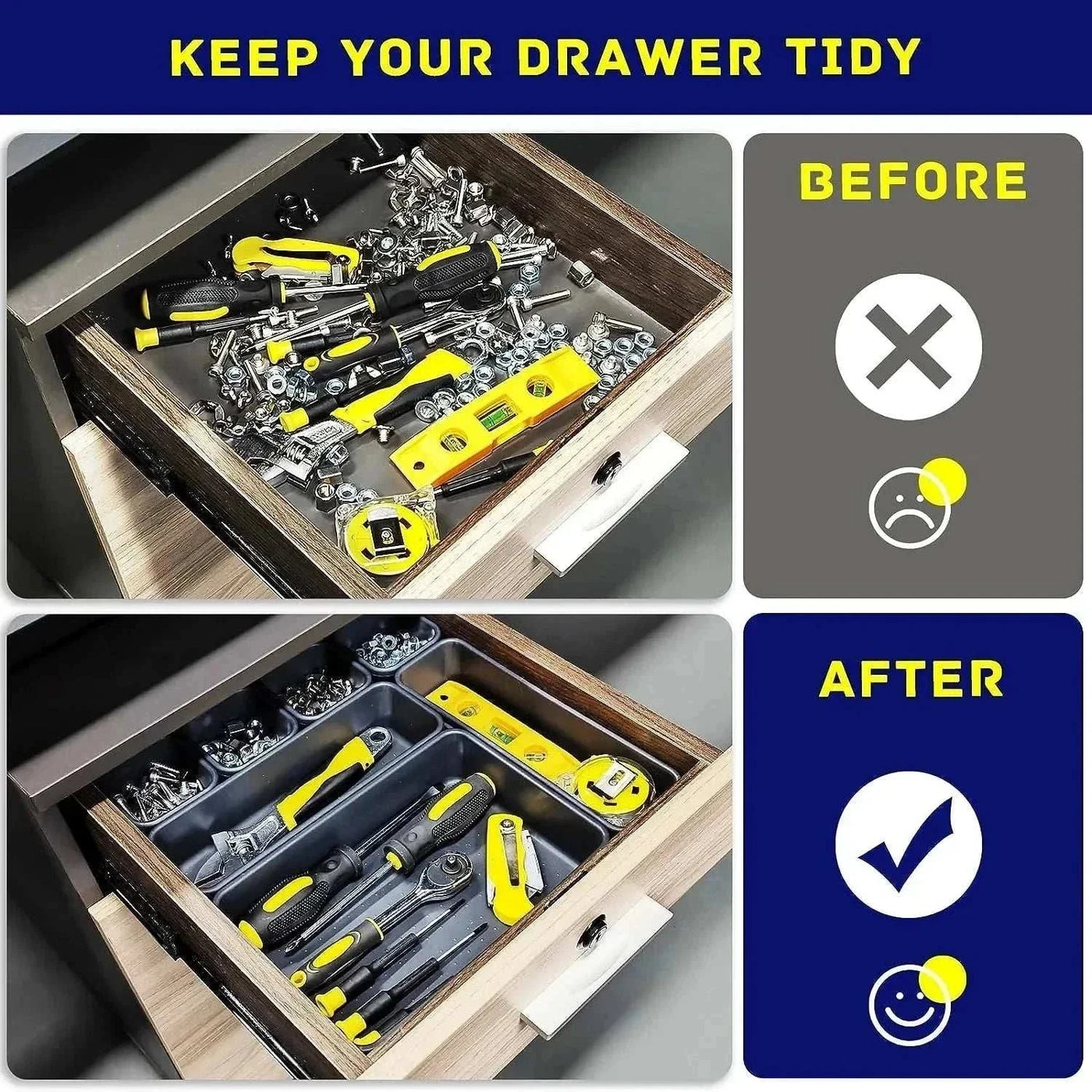 KEEP YOUR DRAWER TIDY

BEFORE

AFTER