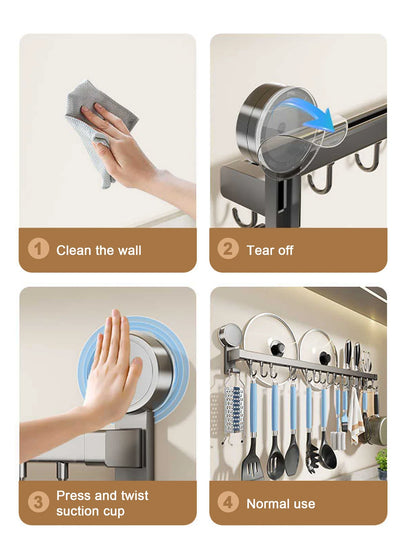 1 Clean the wall

2 Tear off

3 Press and twist suction cup

4 Normal use