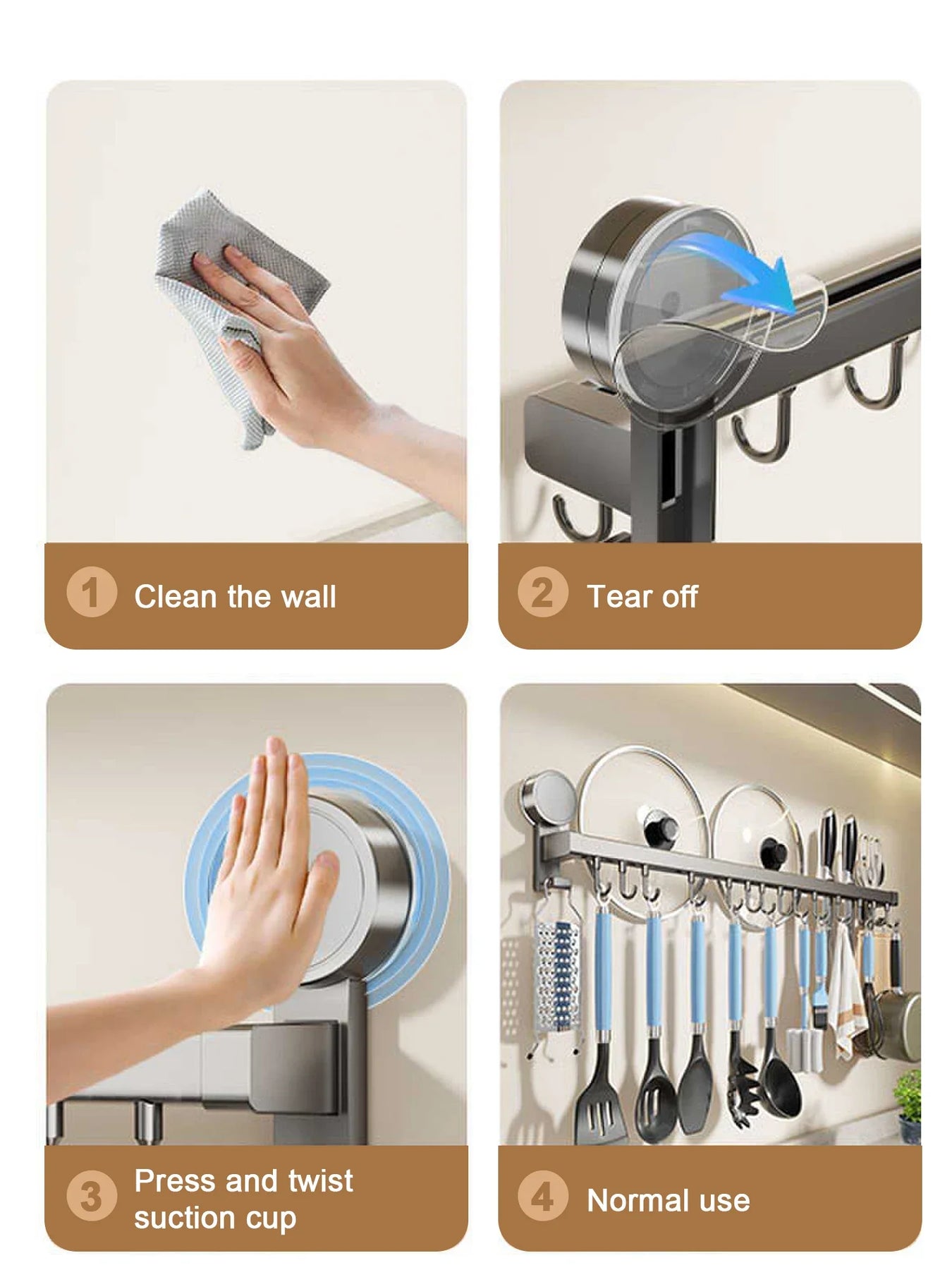 1 Clean the wall

2 Tear off

3 Press and twist suction cup

4 Normal use