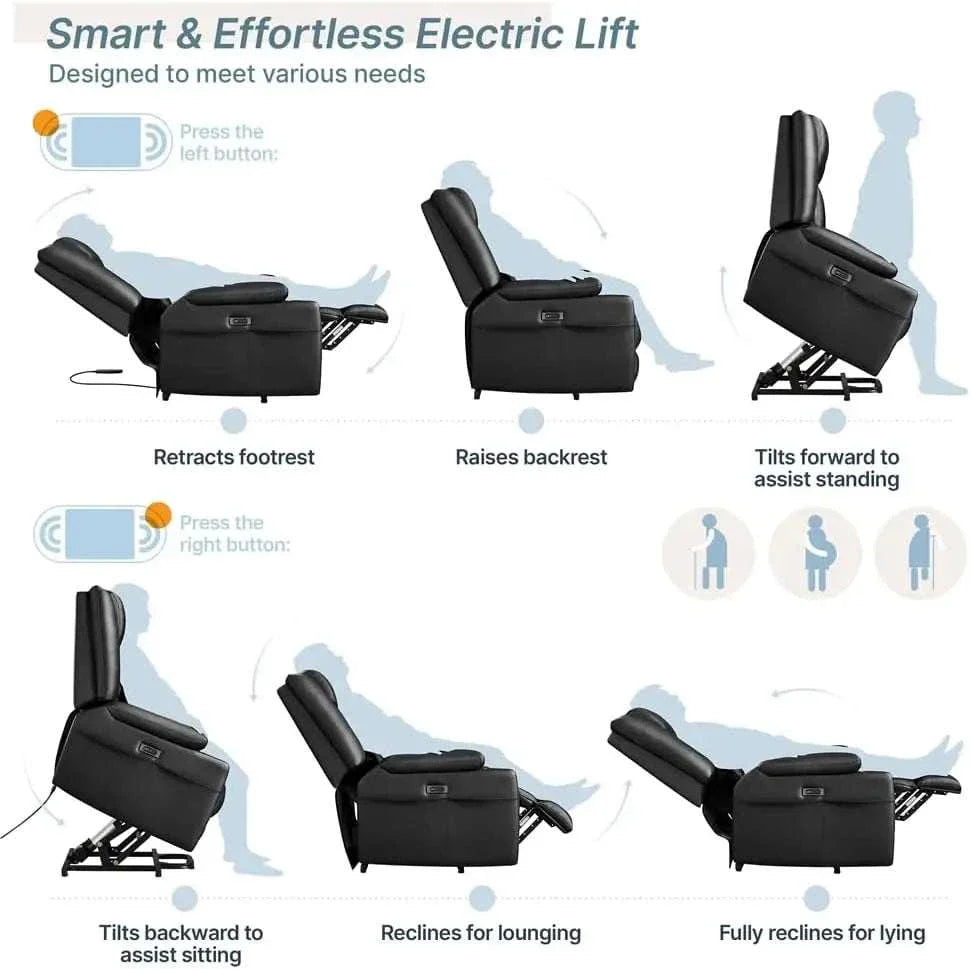 Smart & Effortless Electric Lift
Designed to meet various needs

Press the left button:

Retracts footrest

Raises backrest

Tilts forward to assist standing

Press the right button:

Tilts backward to assist sitting

Reclines for lounging

Fully reclines for lying