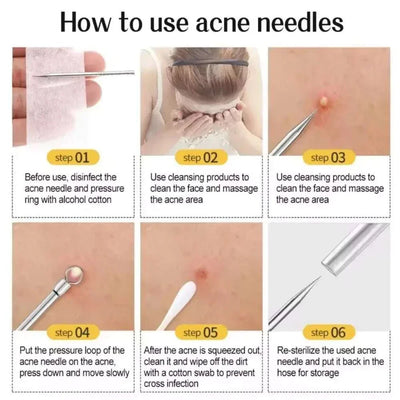 How to use acne needles

step 01

Before use, disinfect the acne needle and pressure ring with alcohol cotton

step 02

Use cleansing products to clean the face and massage the acne area

step 03

Use cleansing products to clean the face and massage the acne area

step 04

Put the pressure loop of the acne needle on the acne, press down and move slowly

step 05

After the acne is squeezed out, clean it and wipe off the dirt with a cotton swab to prevent cross infection

step 06

Re-sterilize the used acne needle and put it back in the hose for storage