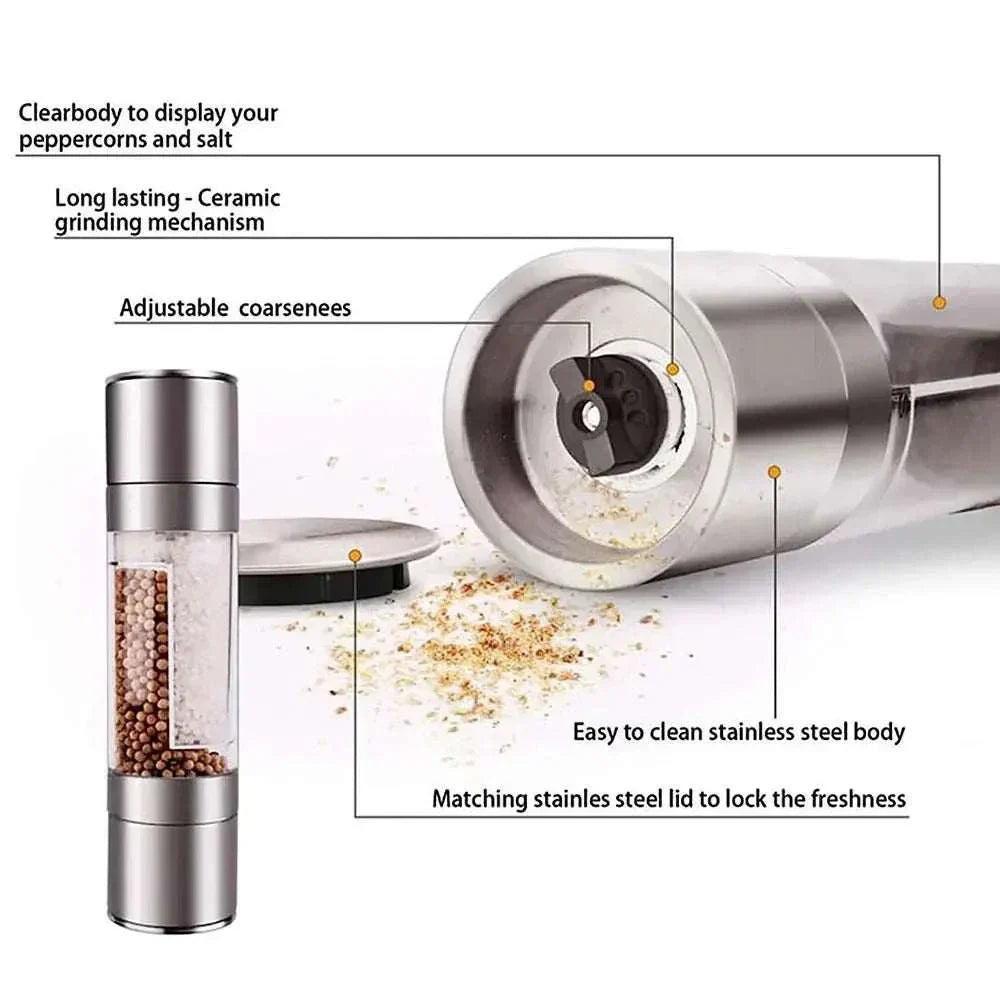 Clearbody to display your peppercorns and salt

Long lasting - Ceramic grinding mechanism

Adjustable coarsenees

Easy to clean stainless steel body

Matching stainles steel lid to lock the freshness